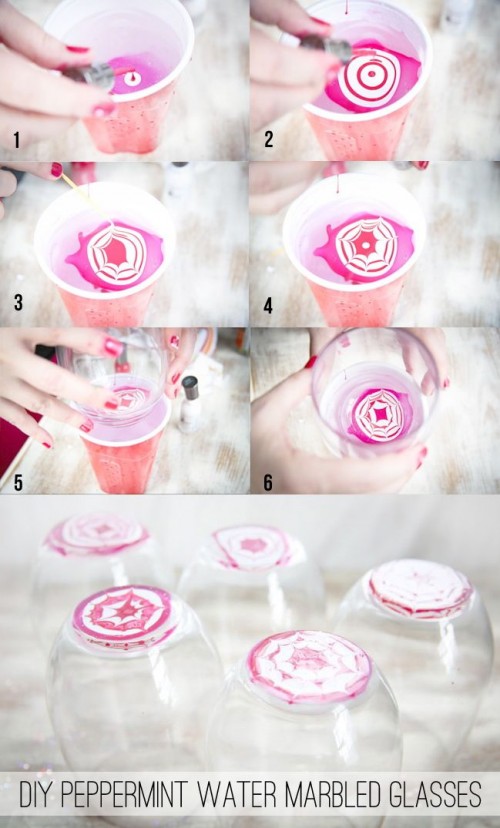 1

2

3

4

5

6

DIY PEPPERMINT WATER MARBLED GLASSES