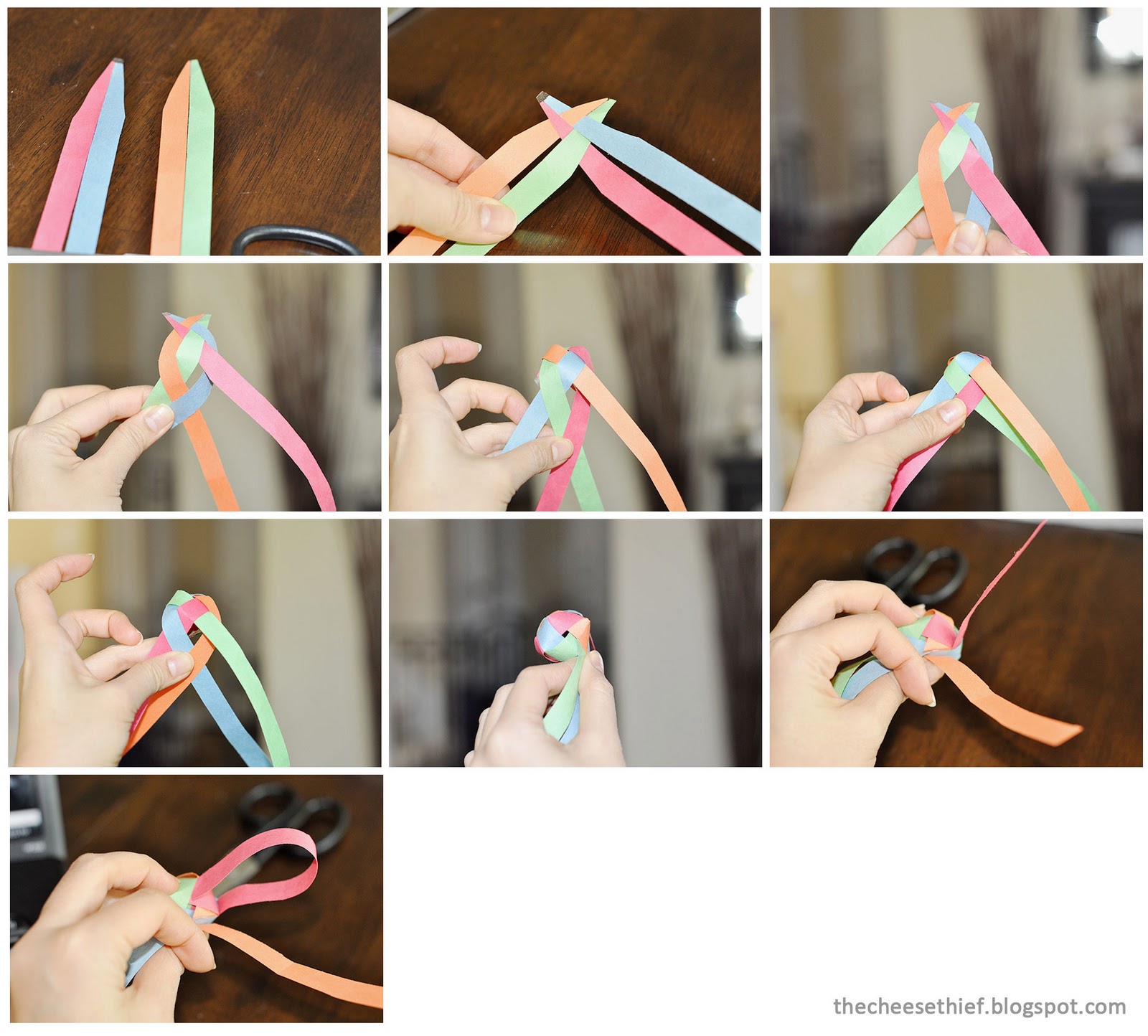 thecheesethief.blogspot.com