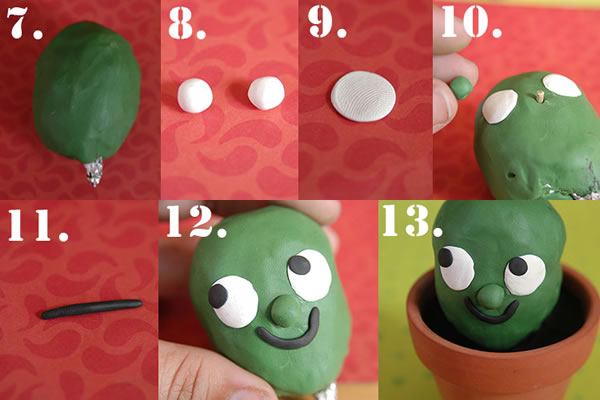 7.

8.

9.

10.

11.

12.

13.