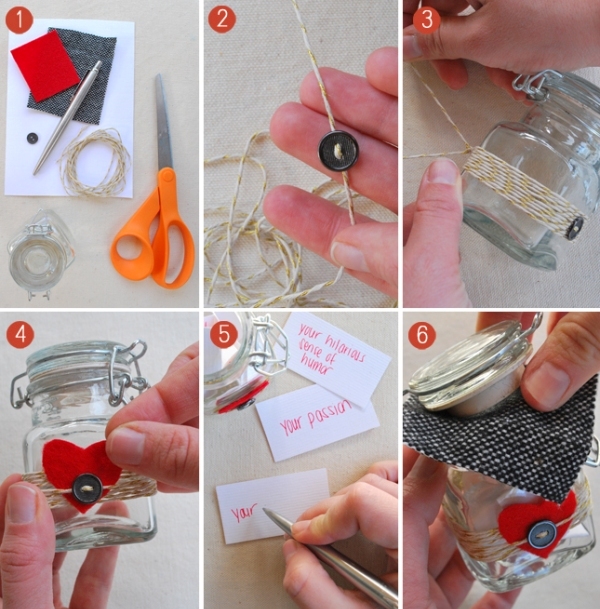 1

2

3

4

5

your hilarious sense of humor

your passion

your

6