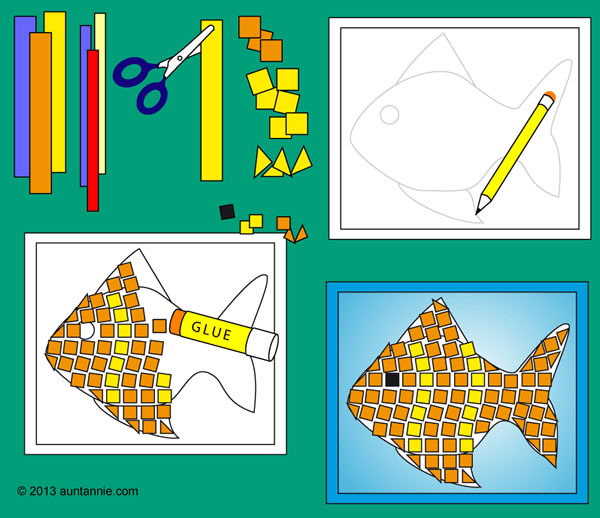 GLUE

© 2013 auntannie.com